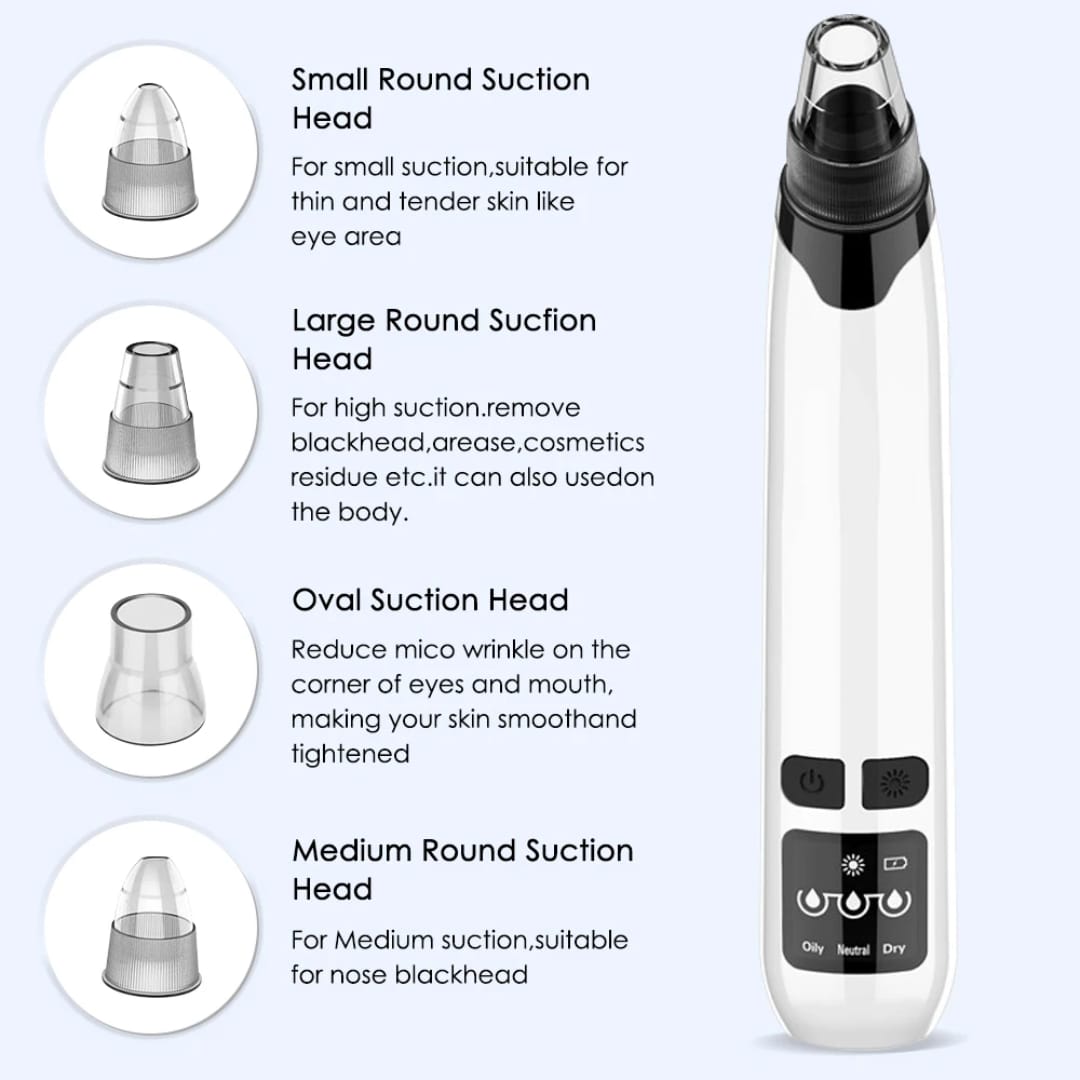 Small Round Suction Head

For small suction,suitable for thin and tender skin like eye area

Large Round Sucfion Head

For high suction.remove blackhead,arease,cosmetics residue etc.it can also usedon the body.

Oval Suction Head

Reduce mico wrinkle on the corner of eyes and mouth, making your skin smoothand tightened

Medium Round Suction Head

For Medium suction,suitable for nose blackhead

Oily Neutral Dry