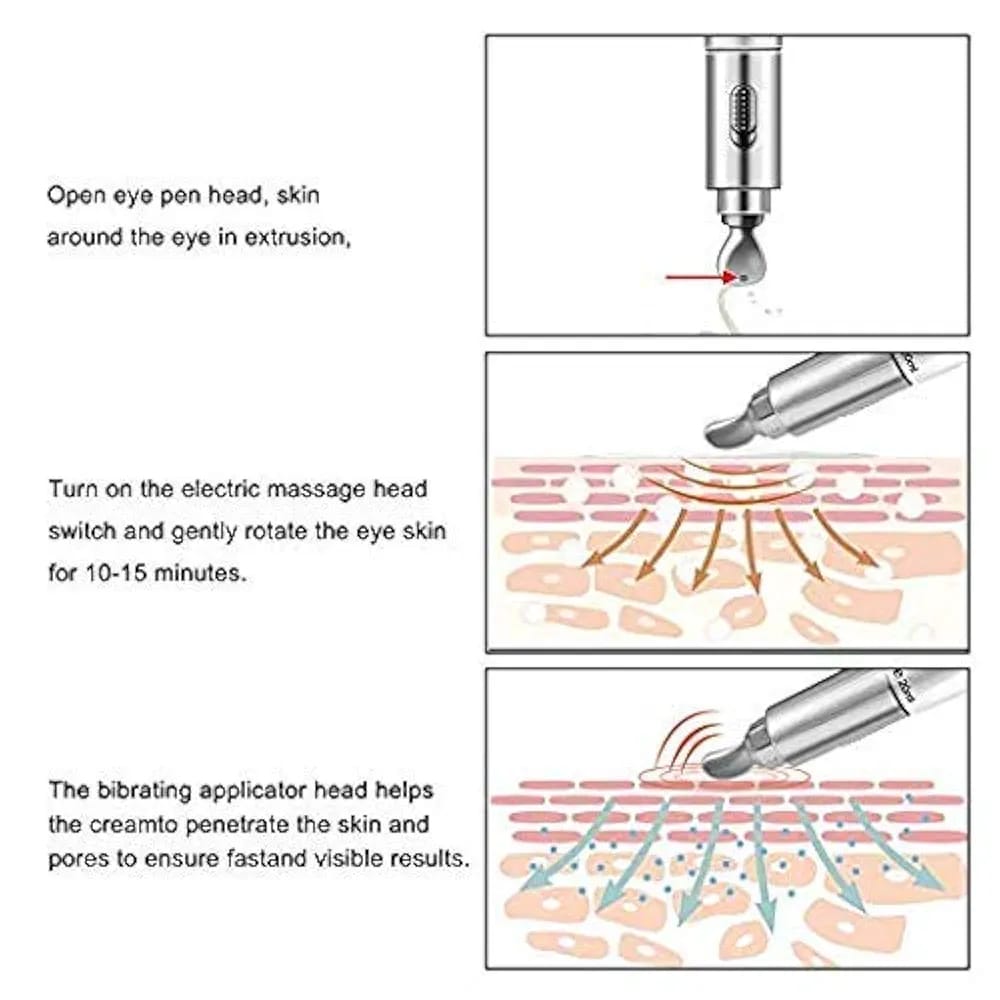 Open eye pen head, skin around the eye in extrusion,

Turn on the electric massage head switch and gently rotate the eye skin for 10-15 minutes.

The bibrating applicator head helps the creamto penetrate the skin and pores to ensure fastand visible results.